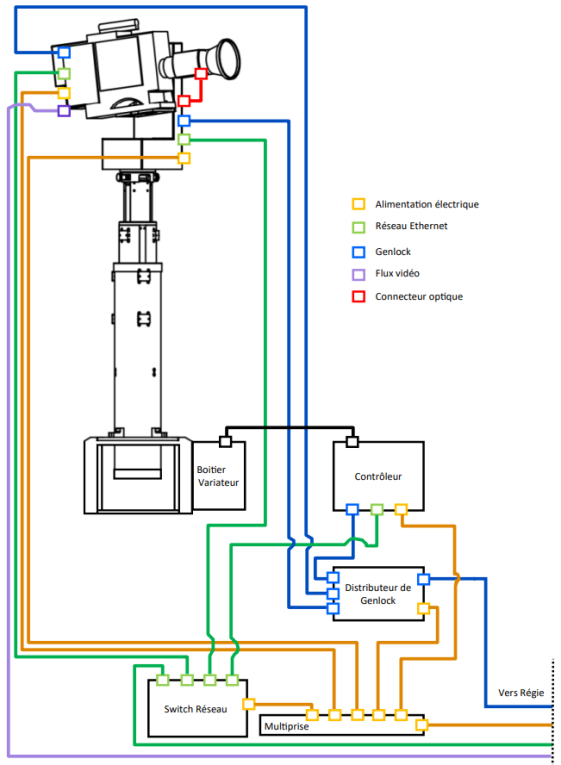 Alimentation électrique
Réseau Ethernet
Genlock
Flux vidéo
Connecteur optique

Boitier Variateur

Contrôleur

Distributeur de Genlock

Switch Réseau

Multiprise

Vers Régie